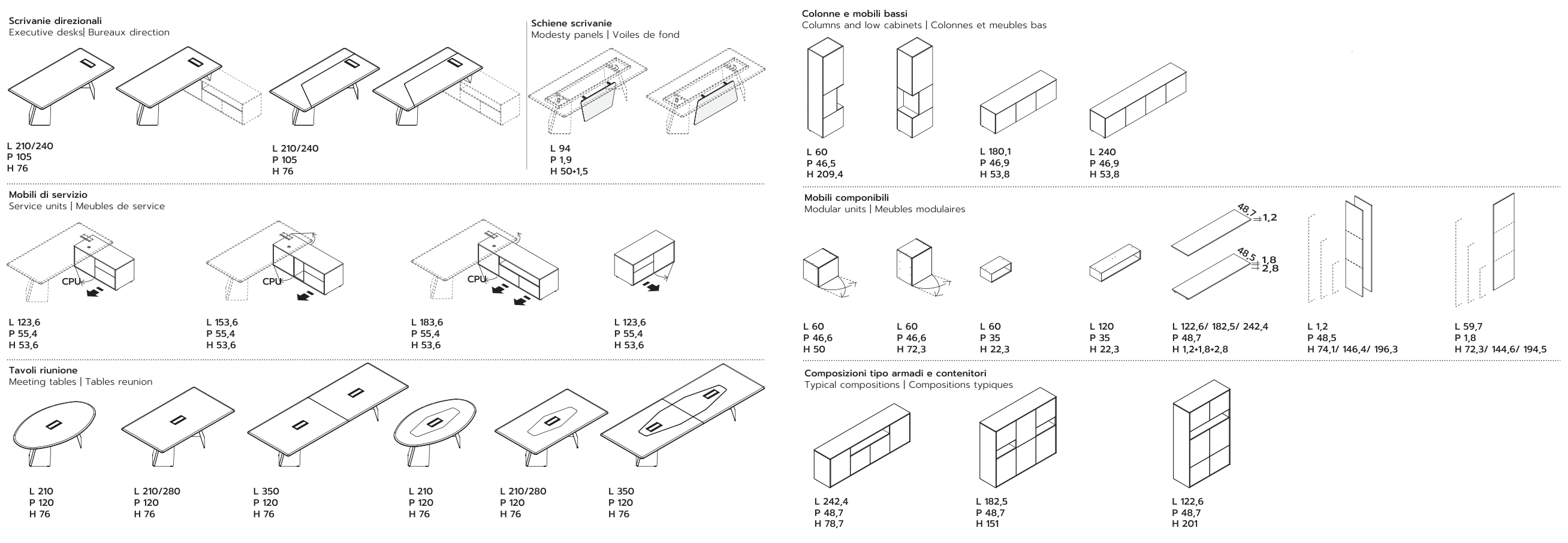 Scrivanie direzionali
Executive desks| Bureaux direction

L 210/240
P 105
H 76

L 210/240
P 105
H 76

Schiene scrivanie
Modesty panels | Voiles de fond

L 94
P 1,9
H 50+1,5

Mobili di servizio
Service units | Meubles de service

CPU

CPU

CPU

L 123,6
P 55,4
H 53,6

L 153,6
P 55,4
H 53,6

L 183,6
P 55,4
H 53,6

L 123,6
P 55,4
H 53,6

Tavoli riunione
Meeting tables | Tables reunion

L 210
P 120
H 76

L 210/280
P 120
H 76

L 350
P 120
H 76

L 210
P 120
H 76

L 210/280
P 120
H 76

L 350
P 120
H 76

Colonne e mobili bassi
Columns and low cabinets | Colonnes et meubles bas

L 60
P 46,5
H 209,4

L 180,1
P 46,9
H 53,8

L 240
P 46,9
H 53,8

Mobili componibili
Modular units | Meubles modulaires

48,7
1,2

48,5
1,8
2,8

L 60
P 46,6
H 50

L 60
P 46,6
H 72,3

L 60
P 35
H 22,3

L 120
P 35
H 22,3

L 122,6/ 182,5/ 242,4
P 48,7
H 1,2+1,8+2,8

L 1,2
P 48,5
H 74,1/ 146,4/ 196,3

L 59,7
P 1,8
H 72,3/ 144,6/ 194,5

Composizioni tipo armadi e contenitori
Typical compositions | Compositions typiques

L 242,4
P 48,7
H 78,7

L 182,5
P 48,7
H 151

L 122,6
P 48,7
H 201